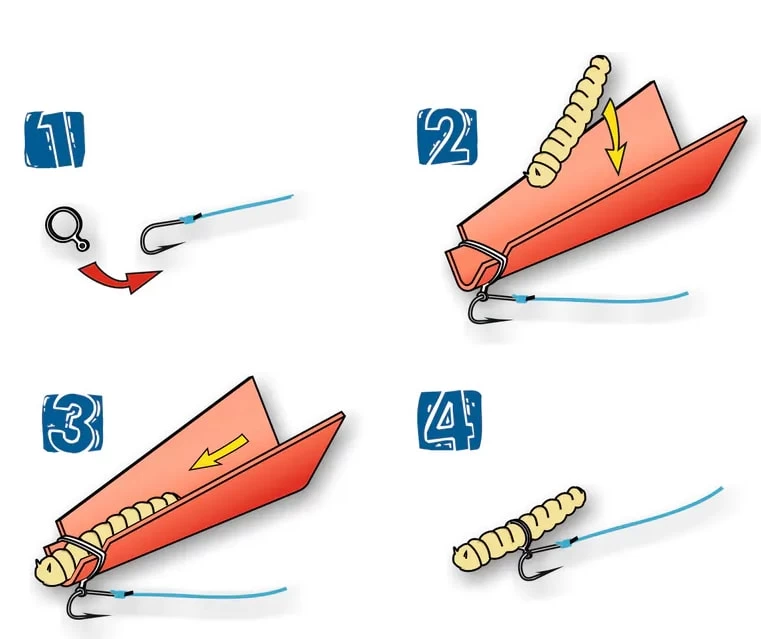 1

2

3

4